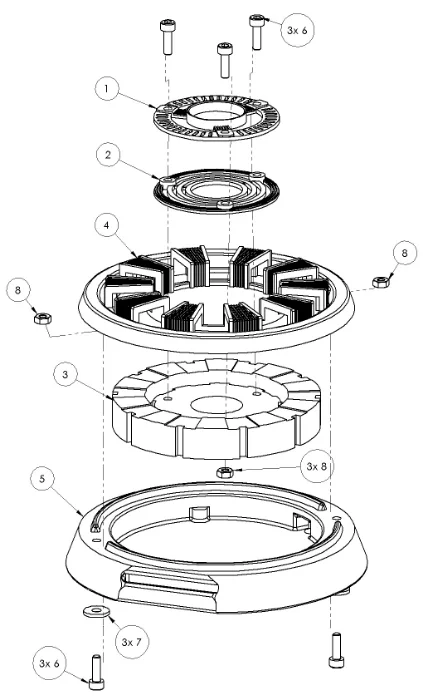 3x 6
1
2
4
8
8
3
3x 8
5
3x 7
3x 6